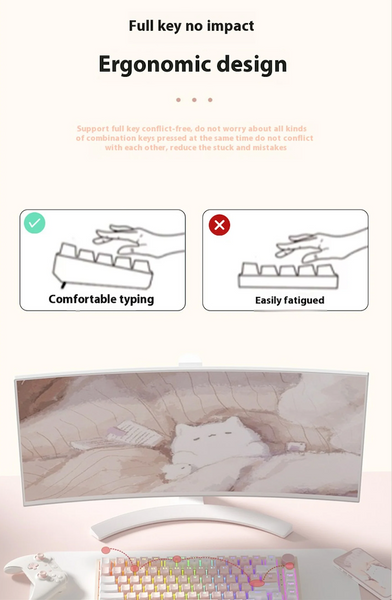 Full key no impact

Ergonomic design

Support full key conflict-free, do not worry about all kinds of combination keys pressed at the same time do not conflict with each other, reduce the stuck and mistakes

Comfortable typing

Easily fatigued