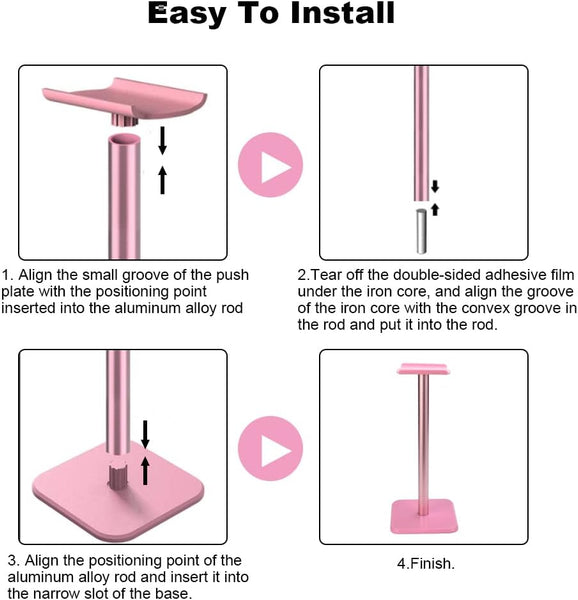 Easy To Install

1. Align the small groove of the push plate with the positioning point inserted into the aluminum alloy rod

2.Tear off the double-sided adhesive film under the iron core, and align the groove of the iron core with the convex groove in the rod and put it into the rod.

3. Align the positioning point of the aluminum alloy rod and insert it into the narrow slot of the base.

4.Finish.