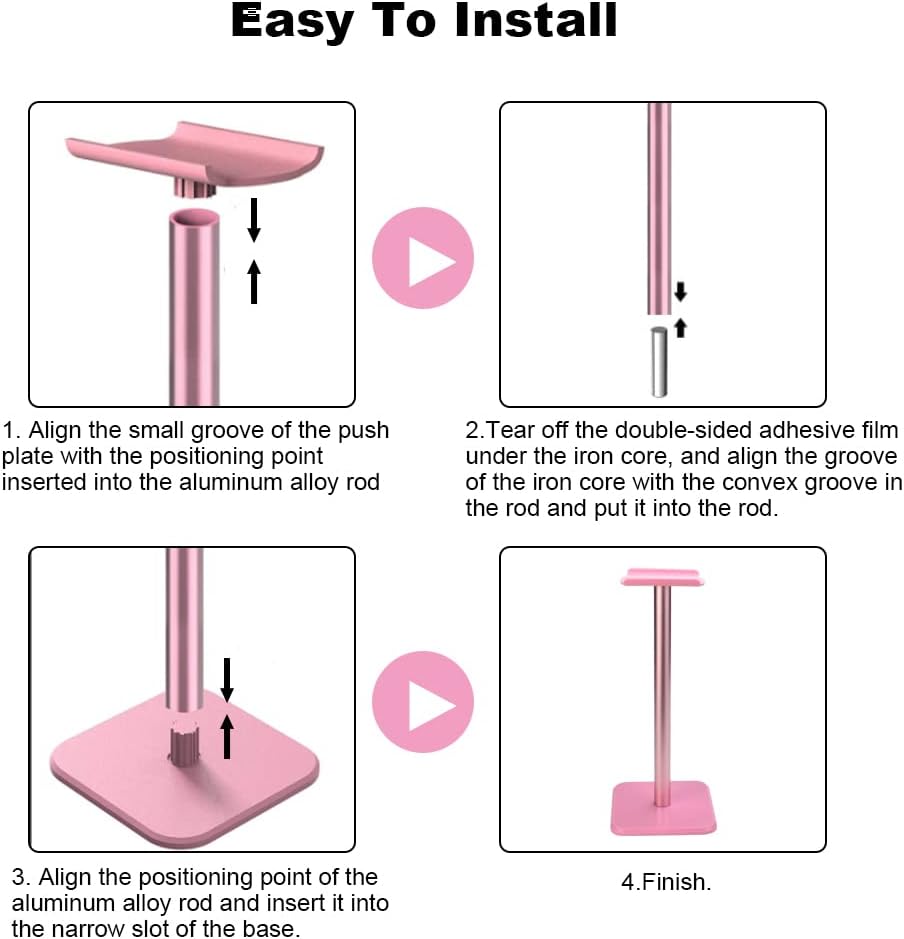 Easy To Install

1. Align the small groove of the push plate with the positioning point inserted into the aluminum alloy rod

2.Tear off the double-sided adhesive film under the iron core, and align the groove of the iron core with the convex groove in the rod and put it into the rod.

3. Align the positioning point of the aluminum alloy rod and insert it into the narrow slot of the base.

4.Finish.